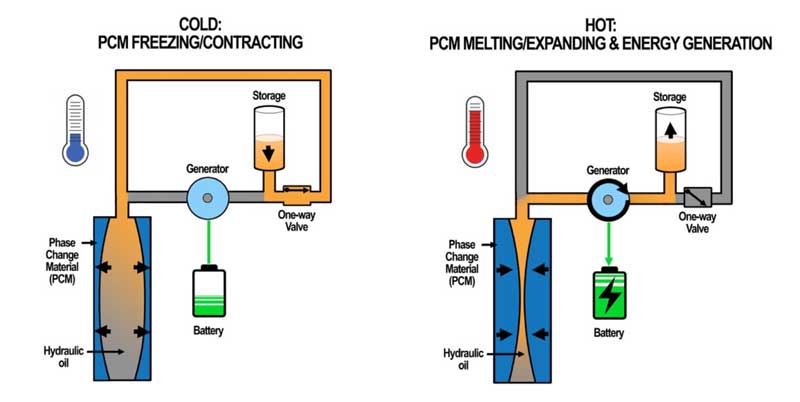 COLD:
PCM FREEZING/CONTRACTING

Storage

Generator

One-way Valve

Phase Change Material (PCM)

Battery

Hydraulic oil

HOT:
PCM MELTING/EXPANDING & ENERGY GENERATION

Storage

Generator

One-way Valve

Phase Change Material (PCM)

Battery

Hydraulic oil