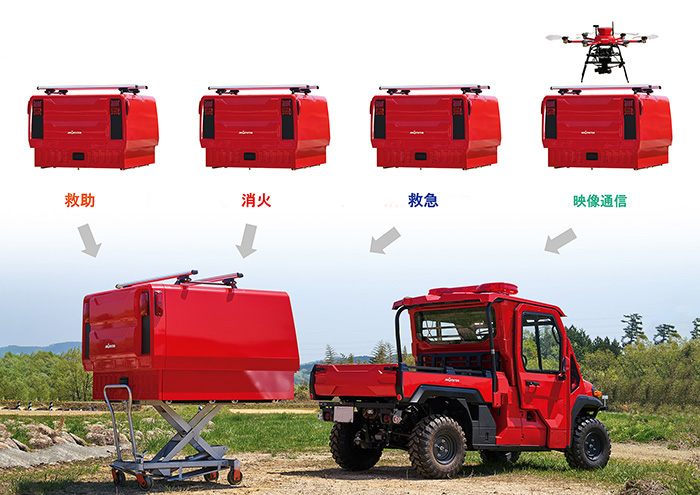 救助
消火
救急
映像通信